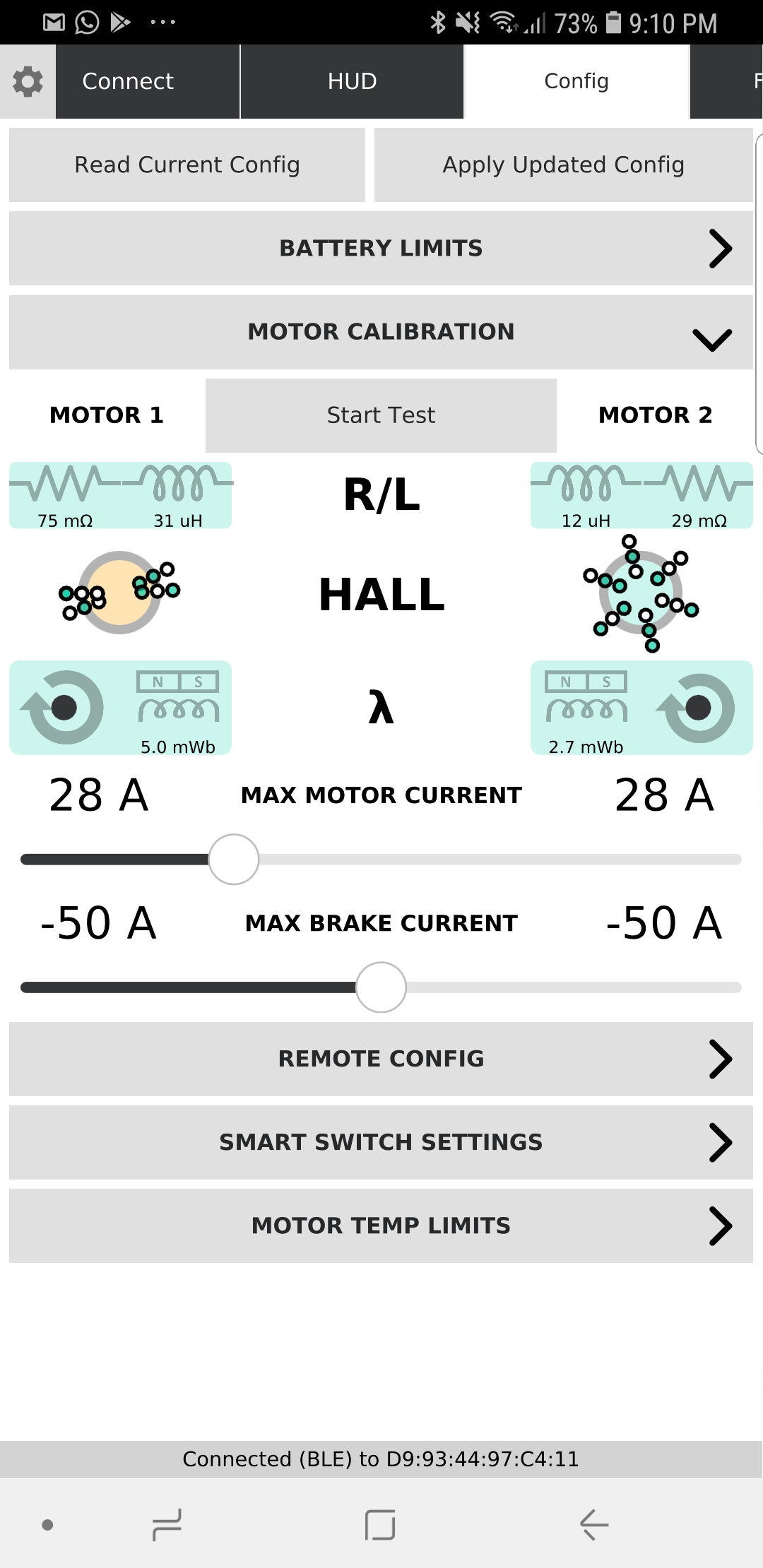 73% 9:10 PM

Connect
HUD
Config
F

Read Current Config
Apply Updated Config

BATTERY LIMITS

MOTOR CALIBRATION

MOTOR 1
Start Test
MOTOR 2

75 mΩ
31 uH
R/L
12 uH
29 mΩ

HALL

N S
5.0 mWb
λ
N S
2.7 mWb

28 A
MAX MOTOR CURRENT
28 A

-50 A
MAX BRAKE CURRENT
-50 A

REMOTE CONFIG

SMART SWITCH SETTINGS

MOTOR TEMP LIMITS

Connected (BLE) to D9:93:44:97:C4:11